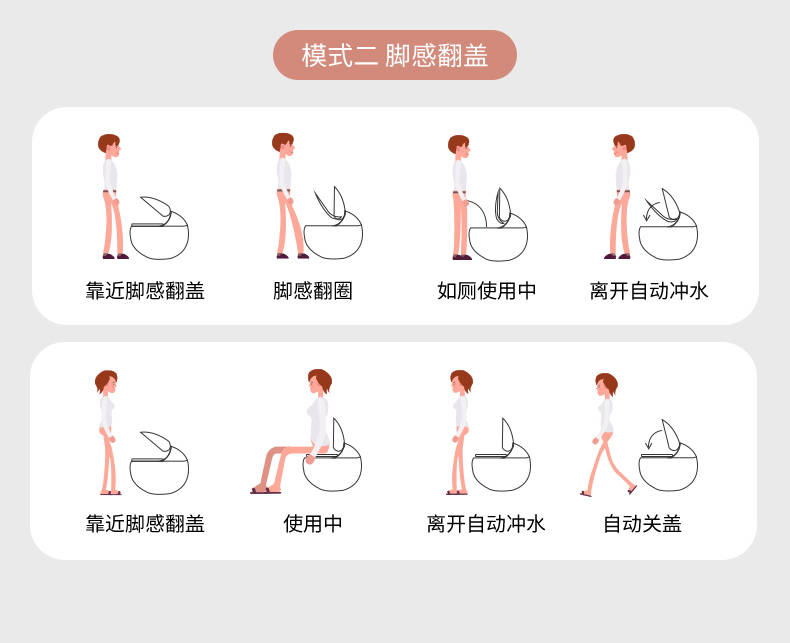 模式二 脚感翻盖

靠近脚感翻盖

脚感翻圈

如厕使用中

离开自动冲水

靠近脚感翻盖

使用中

离开自动冲水

自动关盖